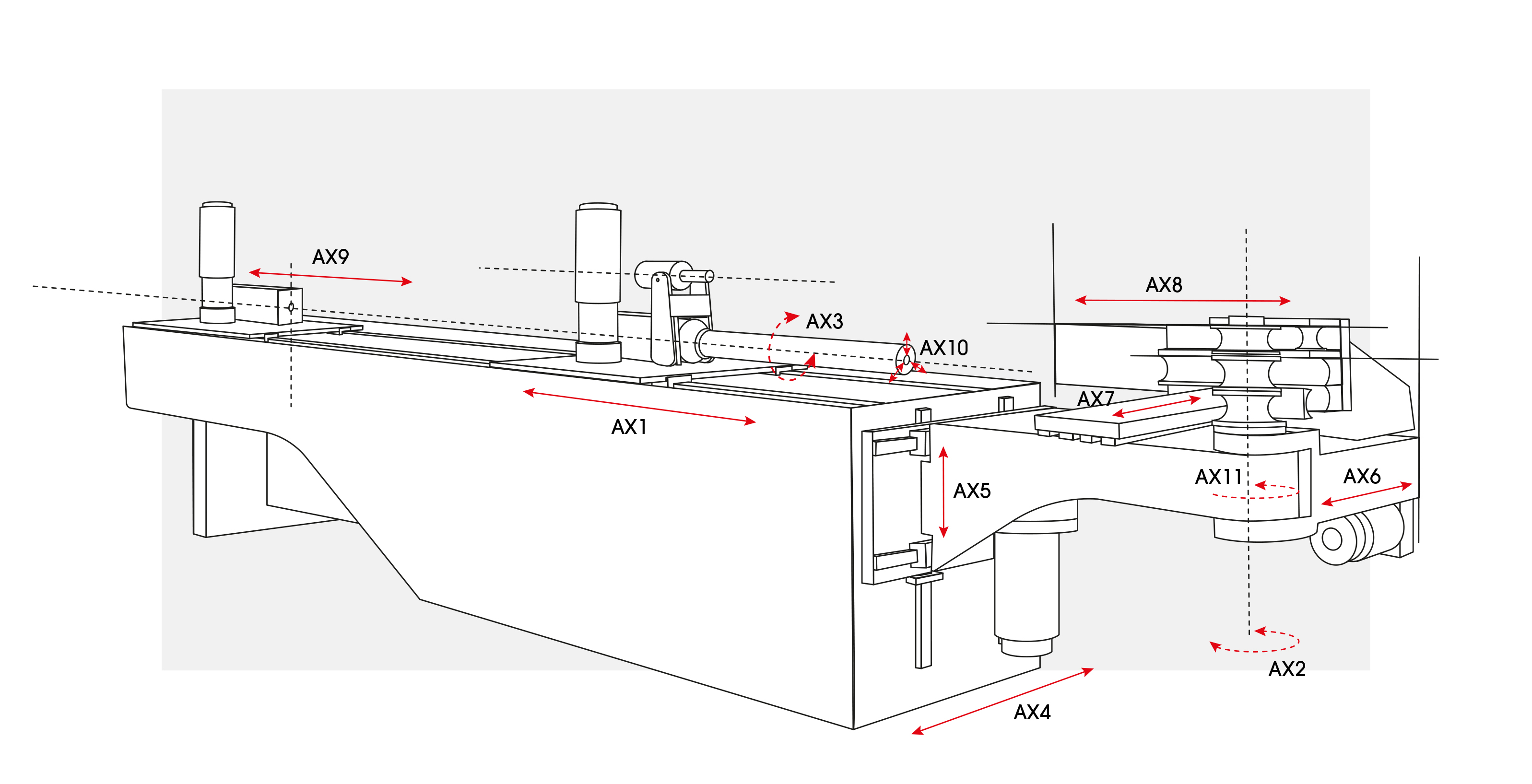 AX9

AX8

AX3

AX10

AX7

AX1

AX5

AX11

AX6

AX2

AX4